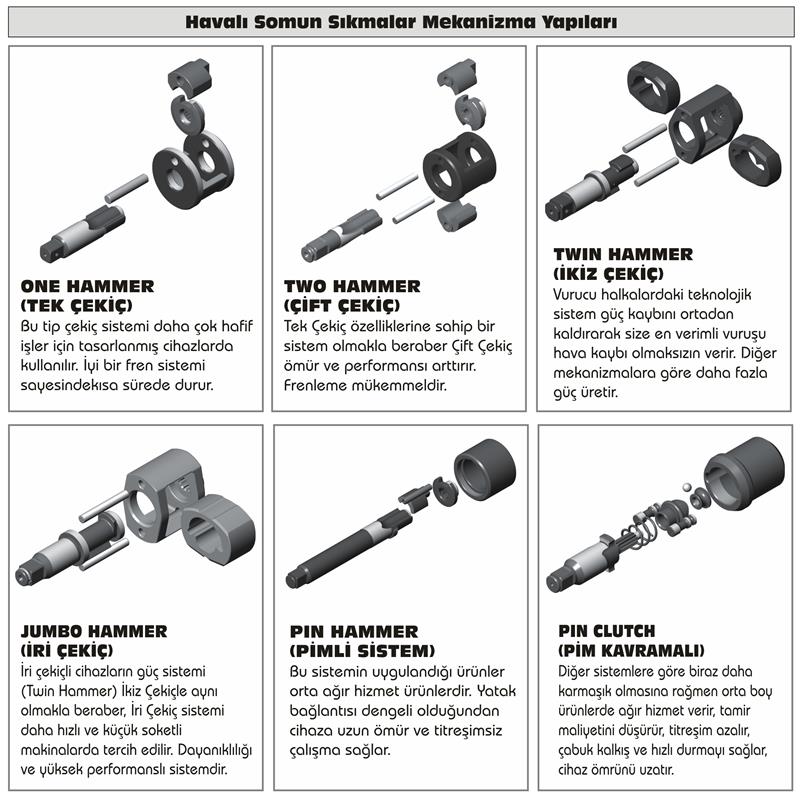 Havalı Somun Sıkmalar Mekanizma Yapıları

ONE HAMMER
(TEK ÇEKİÇ)
Bu tip çekiç sistemi daha çok hafif işler için tasarlanmış cihazlarda kullanılır. İyi bir fren sistemi sayesindekısa sürede durur.

TWO HAMMER
(ÇİFT ÇEKİÇ)
Tek Çekiç özelliklerine sahip bir sistem olmakla beraber Çift Çekiç ömür ve performansı arttırır. Frenleme mükemmeldir.

TWIN HAMMER
(İKİZ ÇEKİÇ)
Vurucu halkalardaki teknolojik sistem güç kaybını ortadan kaldırarak size en verimli vuruşu hava kaybı olmaksızın verir. Diğer mekanizmalara göre daha fazla güç üretir.

JUMBO HAMMER
(İRİ ÇEKİÇ)
İri çekiçli cihazların güç sistemi (Twin Hammer) İkiz Çekiçle aynı olmakla beraber, İri Çekiç sistemi daha hızlı ve küçük soketli makinalarda tercih edilir. Dayanıklılığı ve yüksek performanslı sistemdir.

PIN HAMMER
(PİMLİ SİSTEM)
Bu sistemin uygulandığı ürünler orta ağır hizmet ürünlerdir. Yatak bağlantısı dengeli olduğundan cihaza uzun ömür ve titreşimsiz çalışma sağlar.

PIN CLUTCH
(PİM KAVRAMALI)
Diğer sistemlere göre biraz daha karmaşık olmasına rağmen orta boy ürünlerde ağır hizmet verir, tamir maliyetini düşürür, titreşim azalır, çabuk kalkış ve hızlı durmayı sağlar, cihaz ömrünü uzatır.